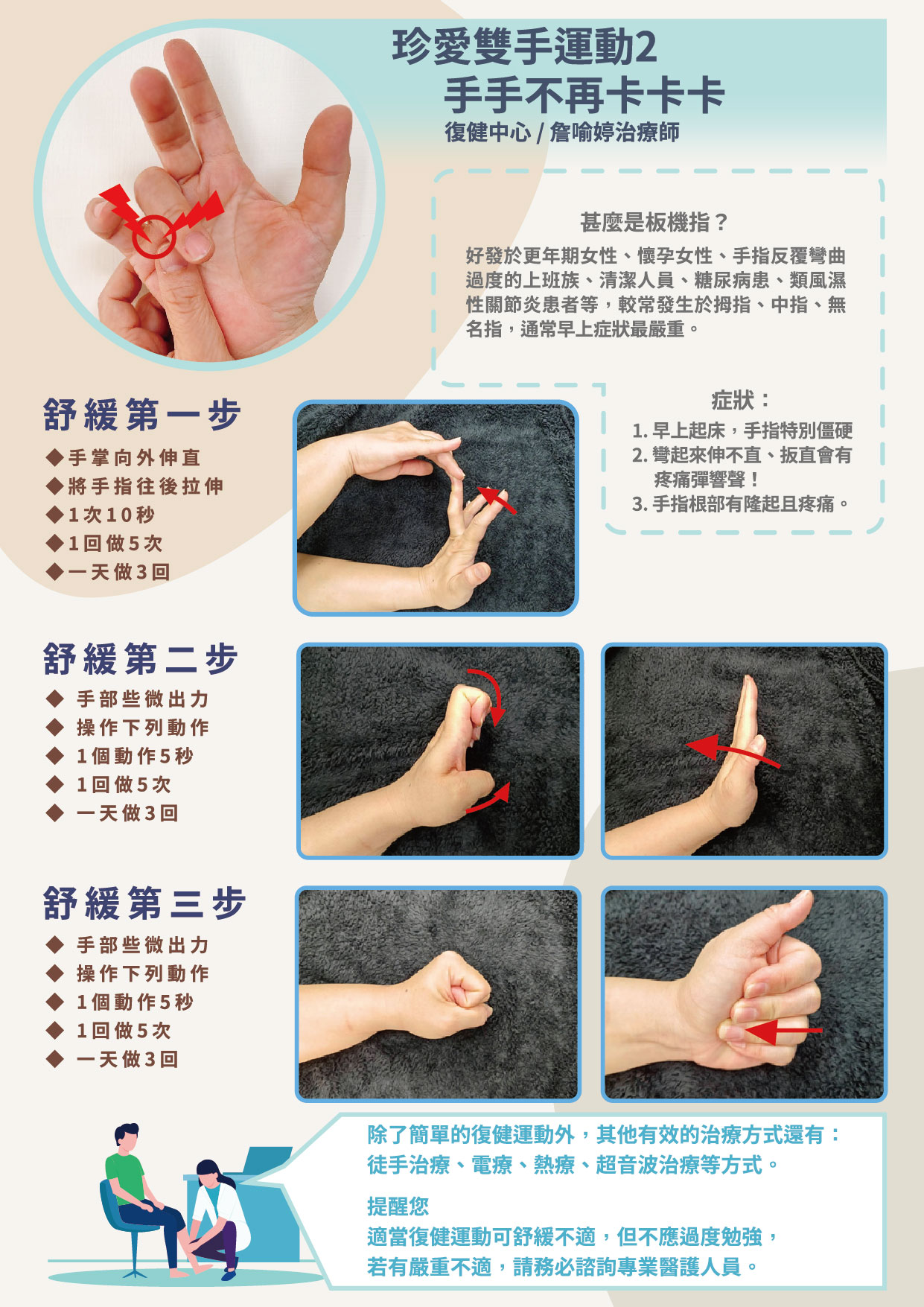 珍愛雙手運動2
手手不再卡卡卡
復健中心 / 詹喻婷治療師

甚麼是板機指？
好發於更年期女性、懷孕女性、手指反覆彎曲過度的上班族、清潔人員、糖尿病患、類風濕性關節炎患者等，較常發生於拇指、中指、無名指，通常早上症狀最嚴重。

症狀：
1. 早上起床，手指特別僵硬
2. 彎起來伸不直、扳直會有疼痛彈響聲！
3. 手指根部有隆起且疼痛。

舒緩第一步
◆手掌向外伸直
◆將手指往後拉伸
◆1次10秒
◆1回做5次
◆一天做3回

舒緩第二步
◆ 手部些微出力
◆ 操作下列動作
◆ 1個動作5秒
◆ 1回做5次
◆ 一天做3回

舒緩第三步
◆ 手部些微出力
◆ 操作下列動作
◆ 1個動作5秒
◆ 1回做5次
◆ 一天做3回

除了簡單的復健運動外，其他有效的治療方式還有：
徒手治療、電療、熱療、超音波治療等方式。

提醒您
適當復健運動可舒緩不適，但不應過度勉強，
若有嚴重不適，請務必諮詢專業醫護人員。